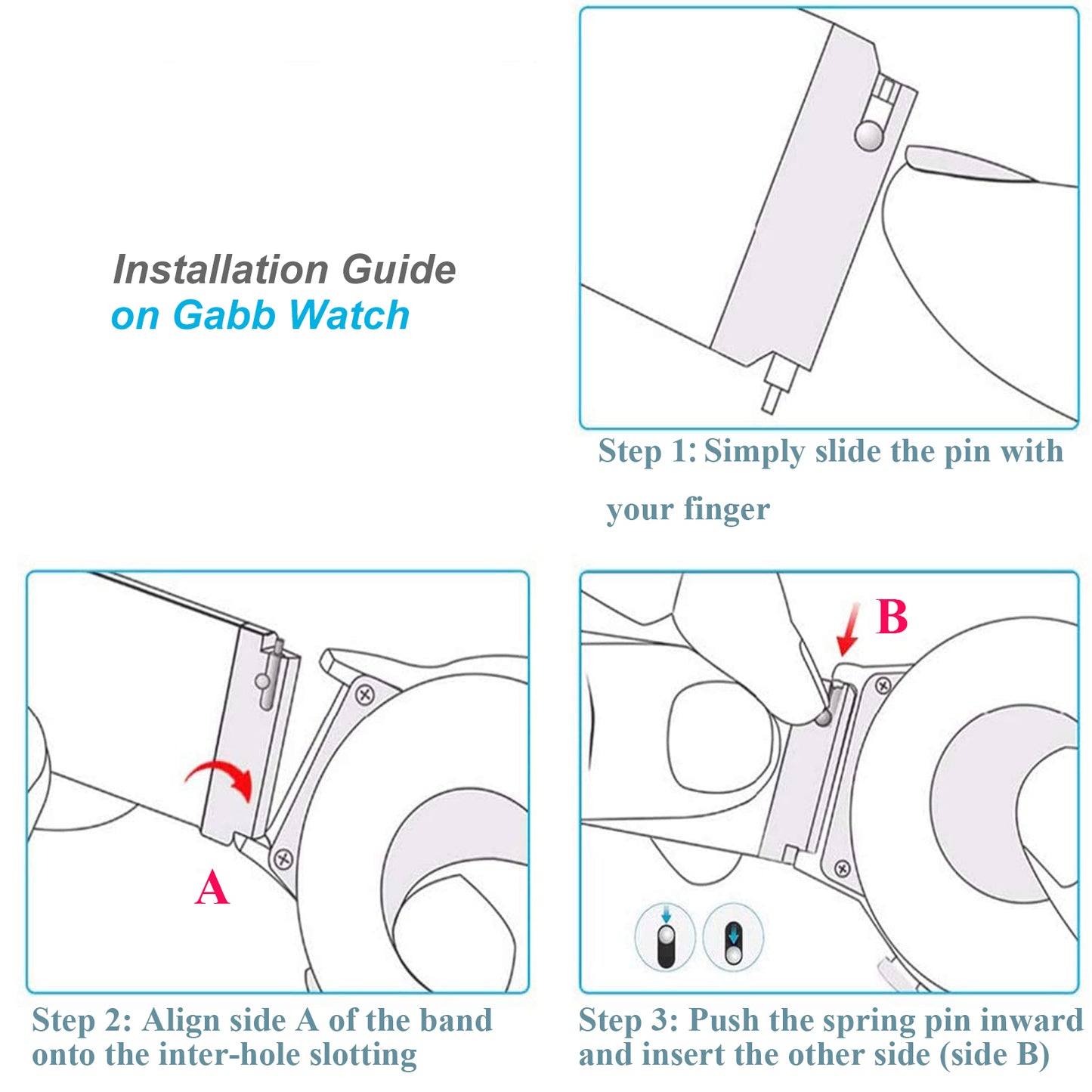 Installation Guide
on Gabb Watch

Step 1: Simply slide the pin with your finger

A

Step 2: Align side A of the band onto the inter-hole slotting

B

Step 3: Push the spring pin inward and insert the other side (side B)